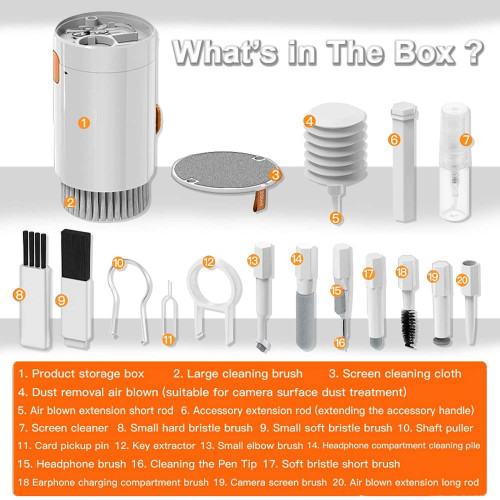 What's in The Box ?

1

2

3

4

5

6

7

8

9

10

11

12

13

14

15

16

17

18

19

20

1. Product storage box 2. Large cleaning brush 3. Screen cleaning cloth
4. Dust removal air blown (suitable for camera surface dust treatment)
5. Air blown extension short rod 6. Accessory extension rod (extending the accessory handle)
7. Screen cleaner 8. Small hard bristle brush 9. Small soft bristle brush 10. Shaft puller
11. Card pickup pin 12. Key extractor 13. Small elbow brush 14. Headphone compartment cleaning pile
15. Headphone brush 16. Cleaning the Pen Tip 17. Soft bristle short brush
18 Earphone charging compartment brush 19. Camera screen brush 20. Air blown extension long rod