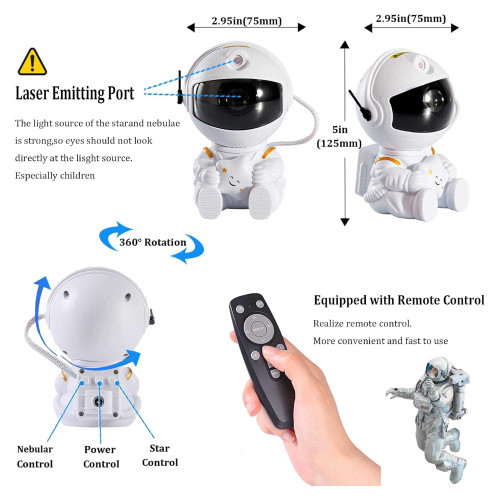 2.95in(75mm)

2.95in(75mm)

Laser Emitting Port

The light source of the starand nebulae is strong,so eyes should not look directly at the lisght source. Especially children

5in (125mm)

360° Rotation

Equipped with Remote Control

Realize remote control.

More convenient and fast to use

Nebular Control

Power Control

Star Control