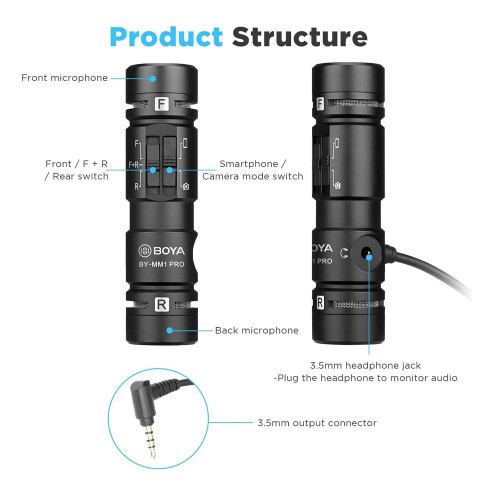 Product Structure

Front microphone

F

F

F+R

R

Front / F + R / Rear switch

Smartphone / Camera mode switch

BOYA

BY-MM1 PRO

R

Back microphone

F

OYA

1 PRO

R

3.5mm headphone jack
-Plug the headphone to monitor audio

3.5mm output connector