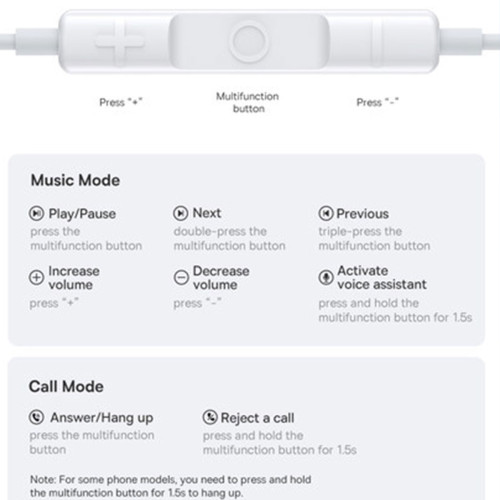 Press "+"

Multifunction button

Press "-"

Music Mode

Play/Pause
press the multifunction button

Next
double-press the multifunction button

Previous
triple-press the multifunction button

Increase volume
press "+"

Decrease volume
press "-"

Activate voice assistant
press and hold the multifunction button for 1.5s

Call Mode

Answer/Hang up
press the multifunction button

Reject a call
press and hold the multifunction button for 1.5s

Note: For some phone models, you need to press and hold the multifunction button for 1.5s to hang up.