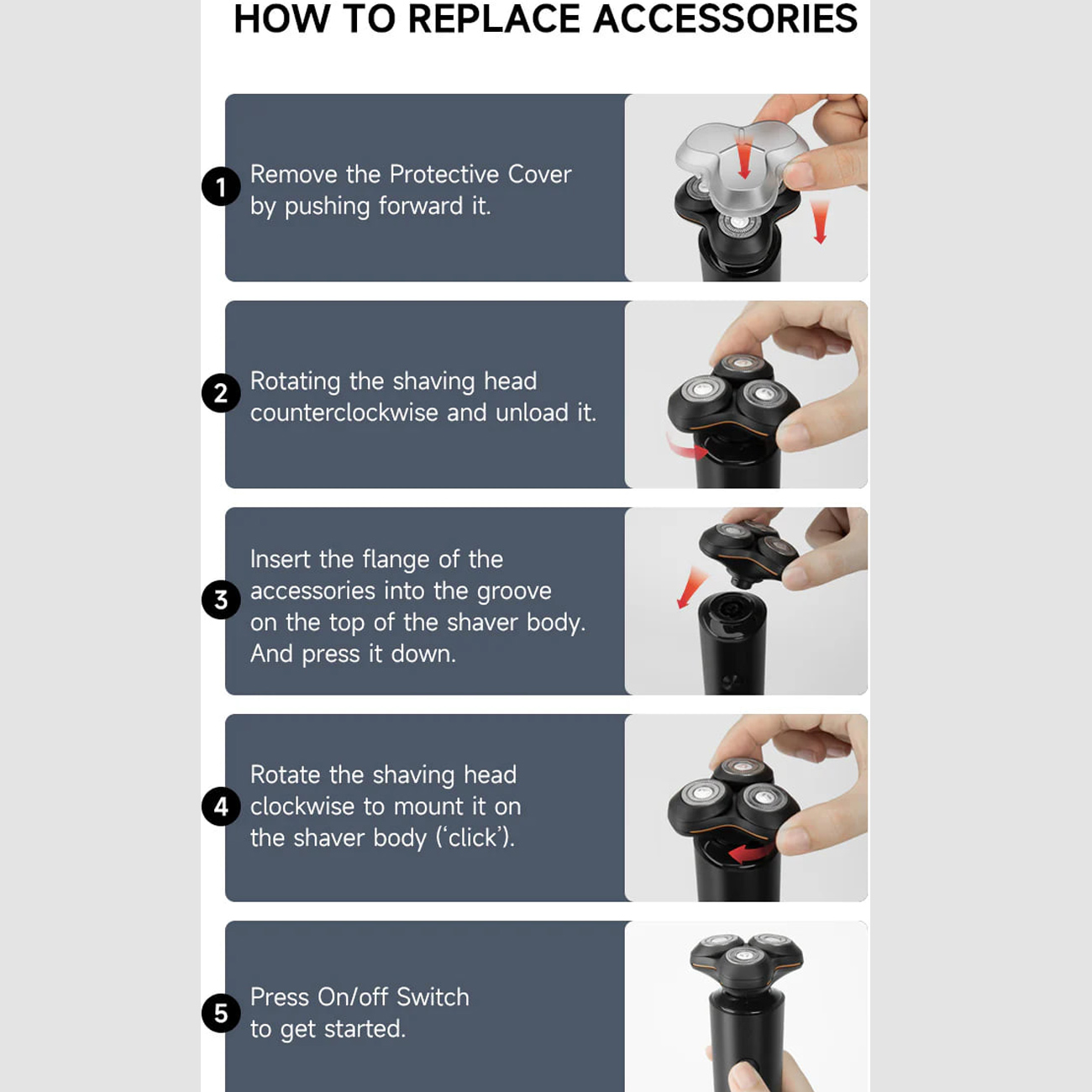 HOW TO REPLACE ACCESSORIES

1
Remove the Protective Cover by pushing forward it.

2
Rotating the shaving head counterclockwise and unload it.

3
Insert the flange of the accessories into the groove on the top of the shaver body. And press it down.

4
Rotate the shaving head clockwise to mount it on the shaver body ('click').

5
Press On/off Switch to get started.