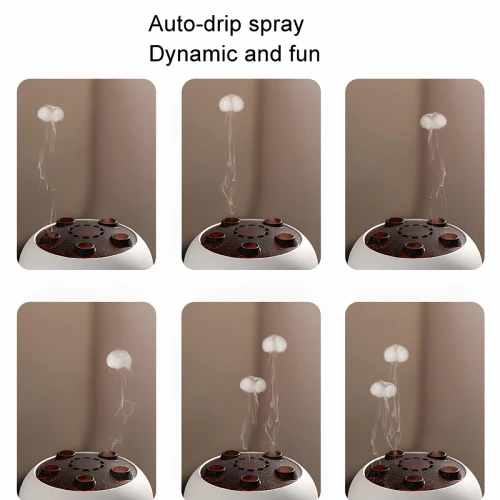 Auto-drip spray
Dynamic and fun