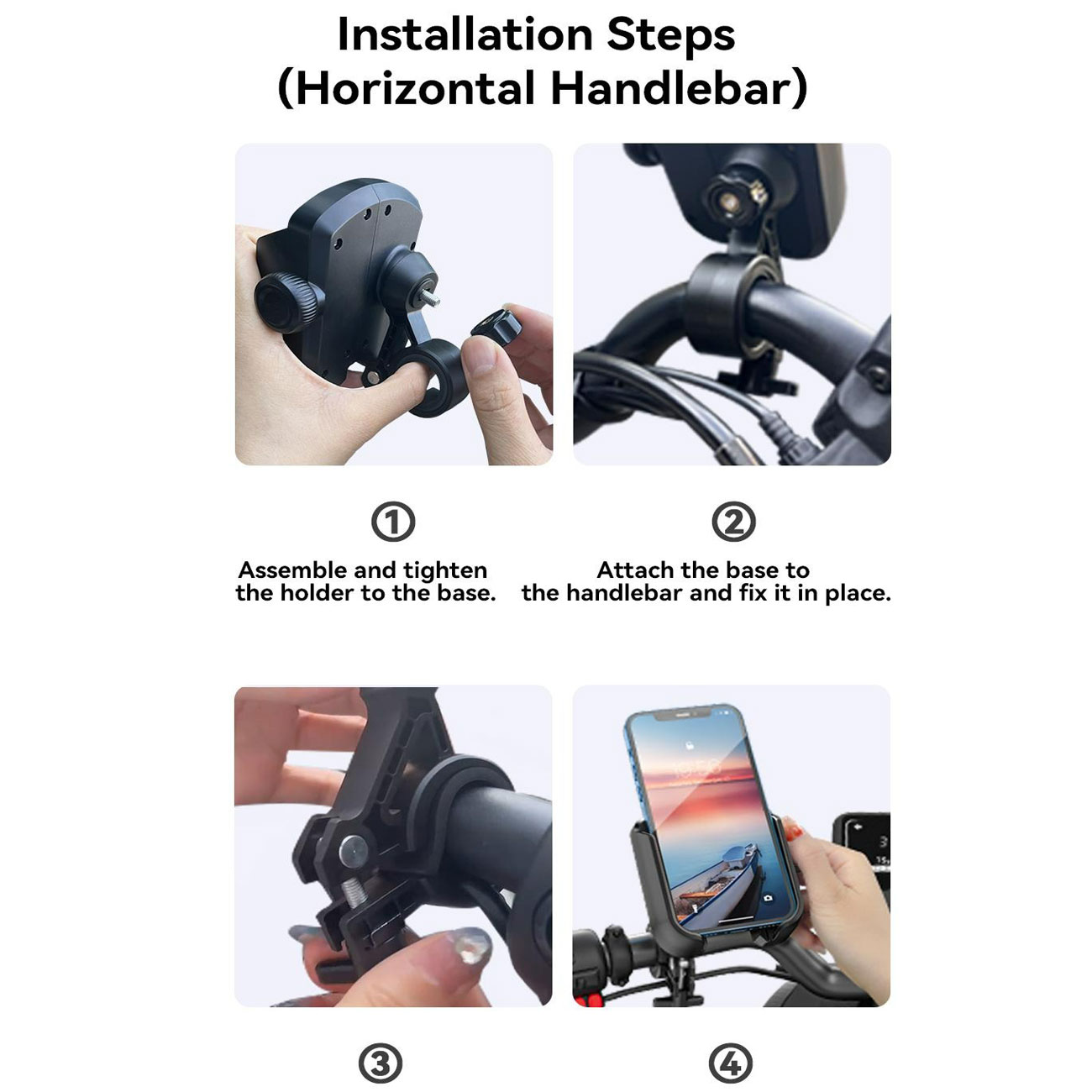 Installation Steps
(Horizontal Handlebar)

①

Assemble and tighten the holder to the base.

②

Attach the base to the handlebar and fix it in place.

③

④