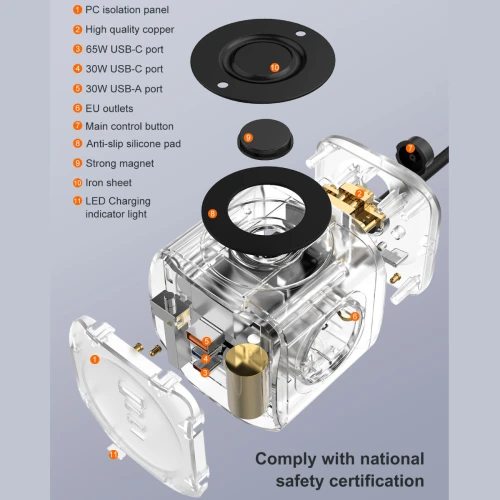 1 PC isolation panel
2 High quality copper
3 65W USB-C port
4 30W USB-C port
5 30W USB-A port
6 EU outlets
7 Main control button
8 Anti-slip silicone pad
9 Strong magnet
10 Iron sheet
11 LED Charging indicator light

10

9

7

2

8

6

5

4

3

1

11

Comply with national safety certification