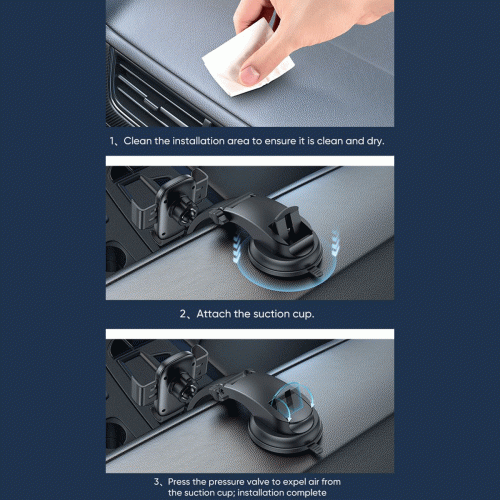 1、Clean the installation area to ensure it is clean and dry.

2、Attach the suction cup.

3、Press the pressure valve to expel air from the suction cup; installation complete