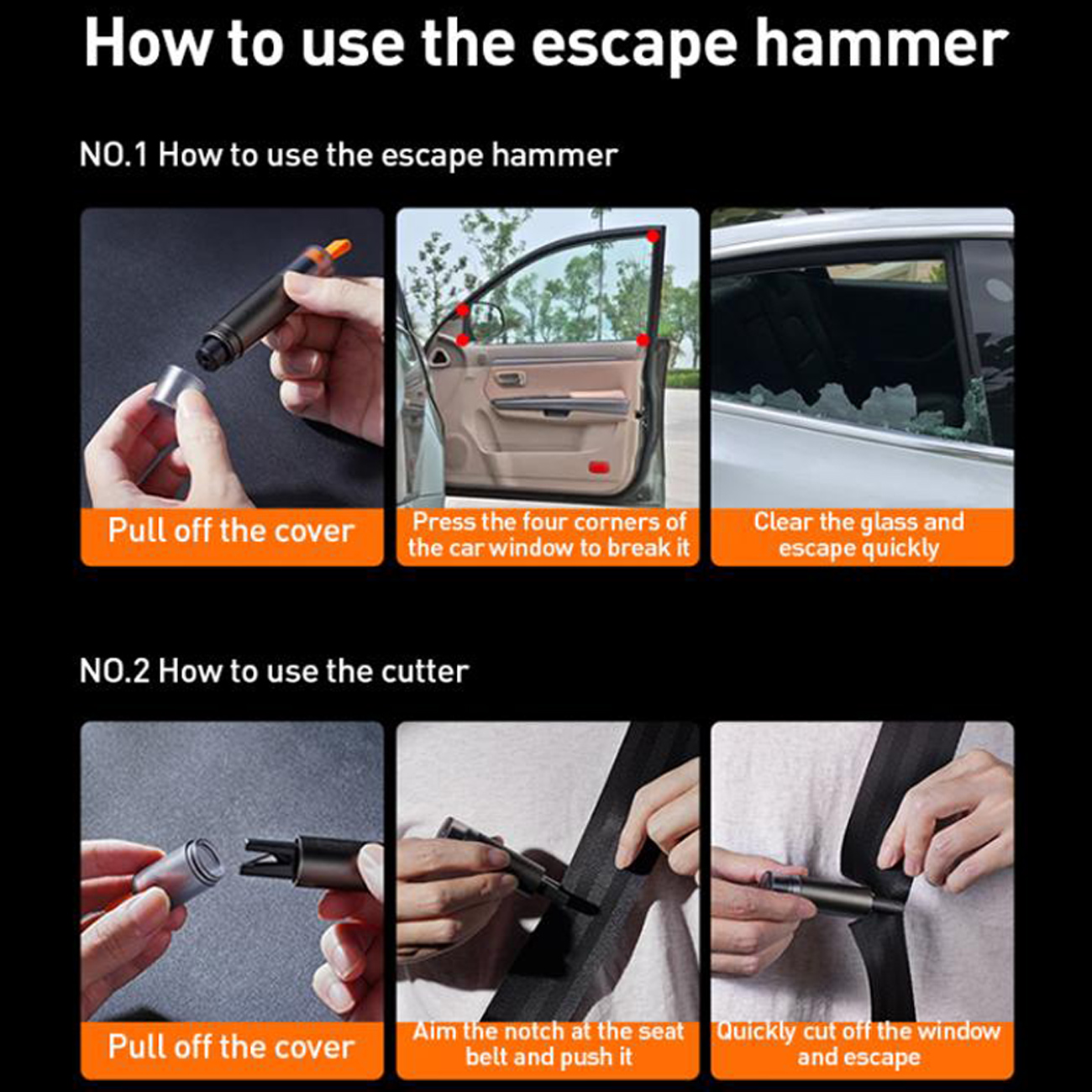 How to use the escape hammer

NO.1 How to use the escape hammer

Pull off the cover

Press the four corners of the car window to break it

Clear the glass and escape quickly

NO.2 How to use the cutter

Pull off the cover

Aim the notch at the seat belt and push it

Quickly cut off the window and escape