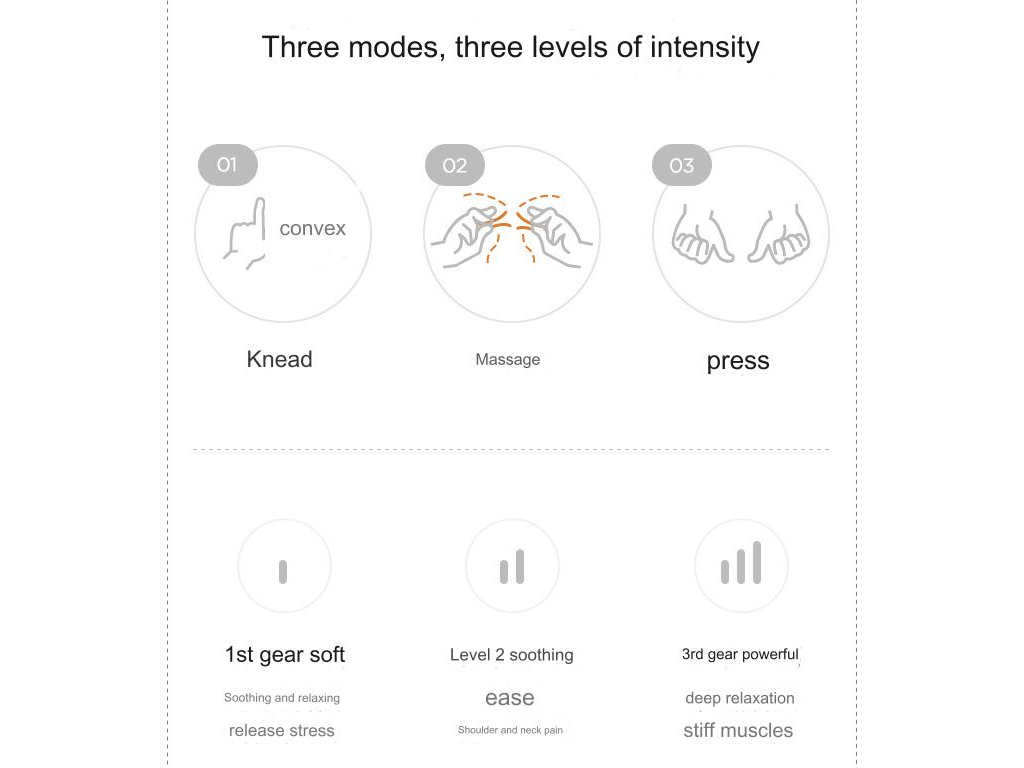 Three modes, three levels of intensity

01
convex
Knead

02
Massage

03
press

1st gear soft
Soothing and relaxing
release stress

Level 2 soothing
ease
Shoulder and neck pain

3rd gear powerful
deep relaxation
stiff muscles