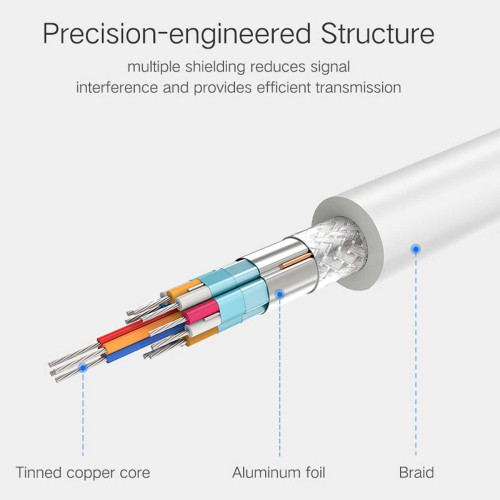 Precision-engineered Structure

multiple shielding reduces signal interference and provides efficient transmission

Tinned copper core

Aluminum foil

Braid