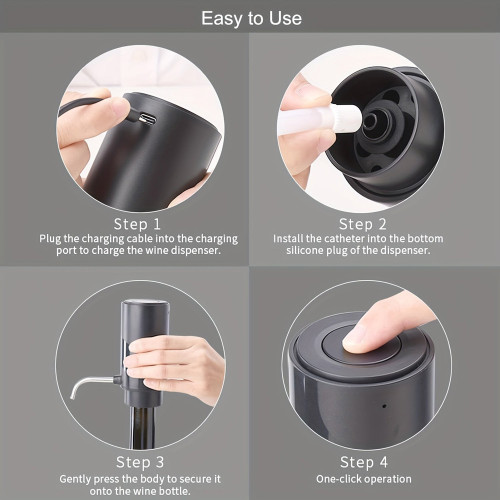 Easy to Use

Step 1
Plug the charging cable into the charging port to charge the wine dispenser.

Step 2
Install the catheter into the bottom silicone plug of the dispenser.

Step 3
Gently press the body to secure it onto the wine bottle.

Step 4
One-click operation