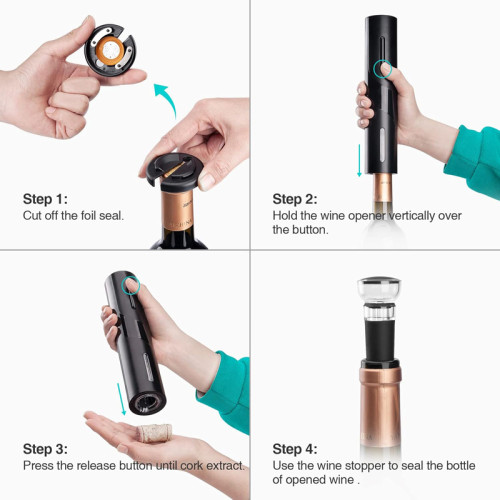 Step 1:
Cut off the foil seal.

Step 2:
Hold the wine opener vertically over the button.

Step 3:
Press the release button until cork extract.

Step 4:
Use the wine stopper to seal the bottle of opened wine .