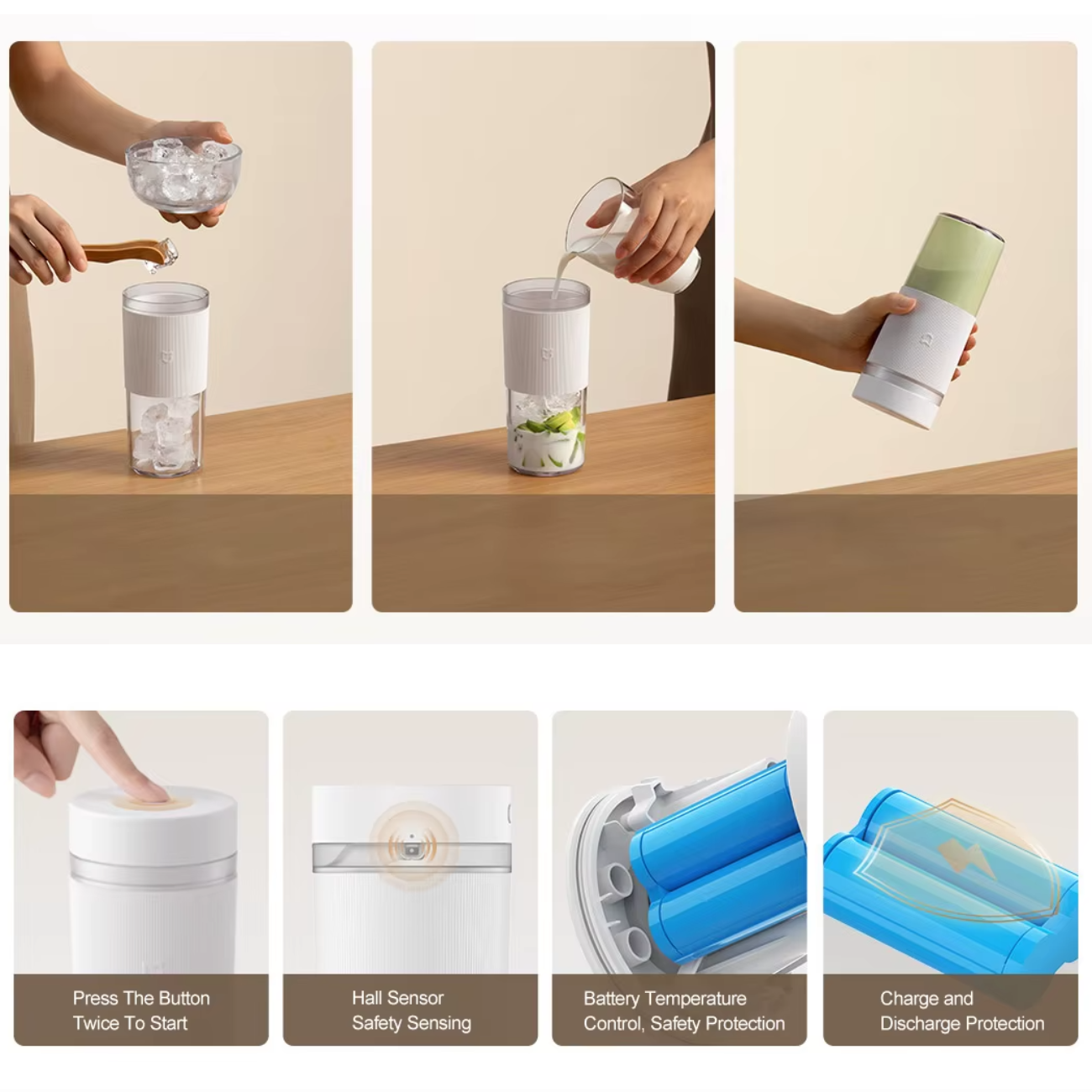 Press The Button
Twice To Start

Hall Sensor
Safety Sensing

Battery Temperature
Control, Safety Protection

Charge and
Discharge Protection