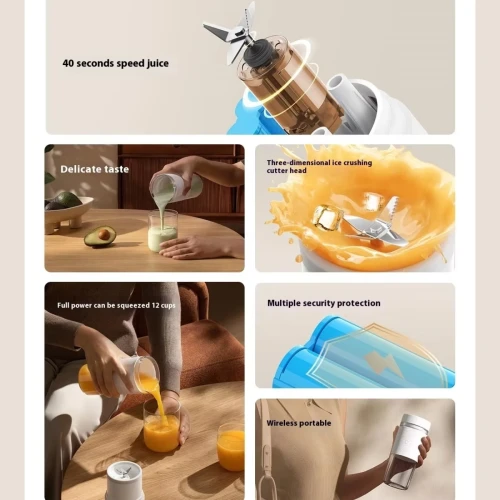 40 seconds speed juice

Delicate taste

Three-dimensional ice crushing cutter head

Full power can be squeezed 12 cups

Multiple security protection

Wireless portable