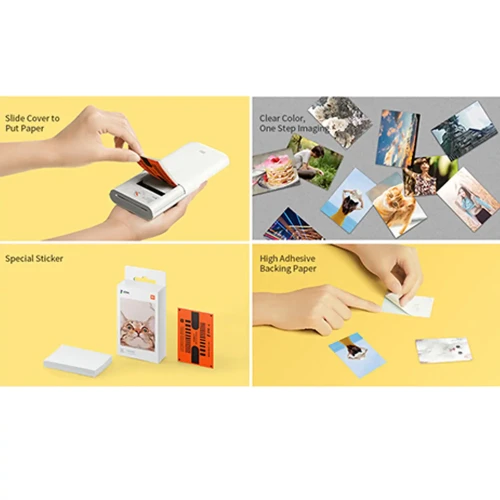 Slide Cover to Put Paper

Clear Color, One Step Imaging

Special Sticker

High Adhesive Backing Paper